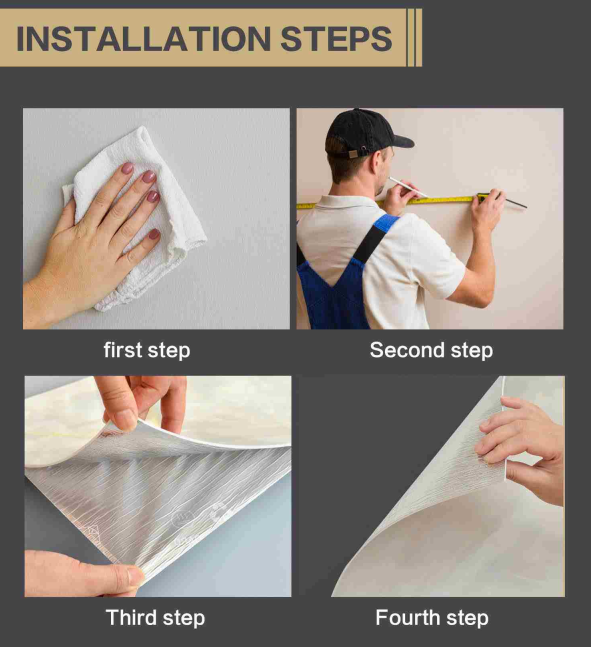 INSTALLATION STEPS

first step

Second step

Third step

Fourth step